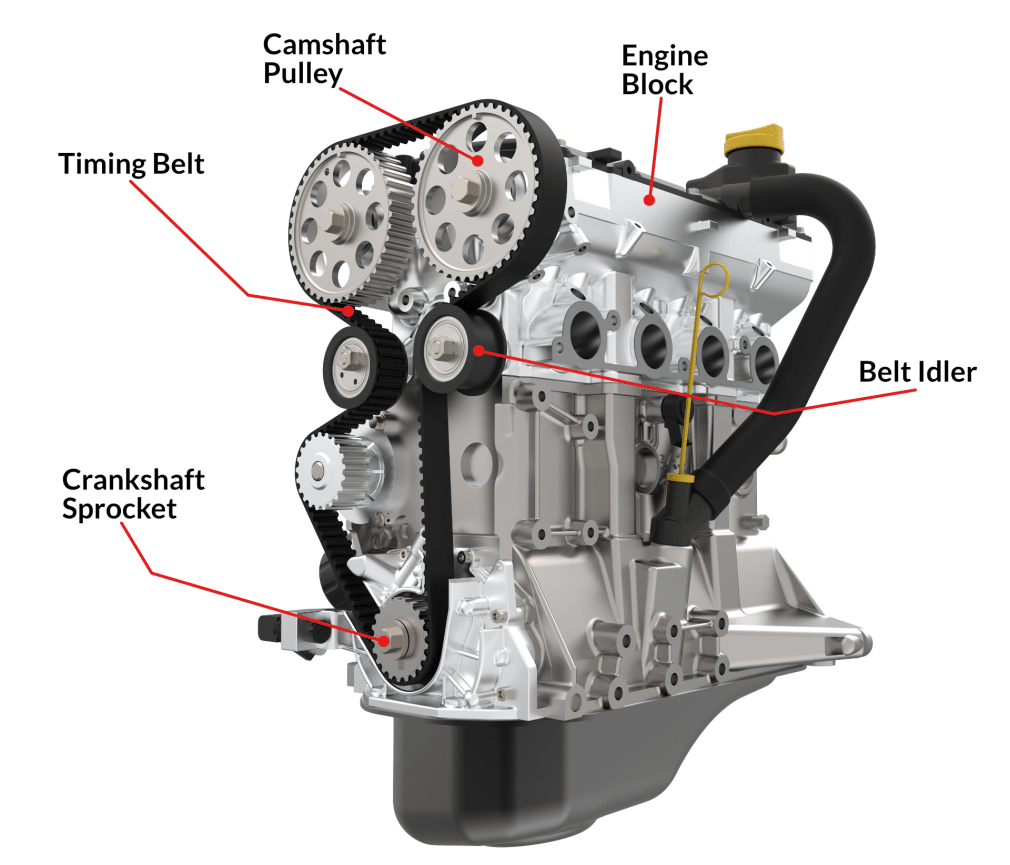 Camshaft Pulley

Engine Block

Timing Belt

Belt Idler

Crankshaft Sprocket